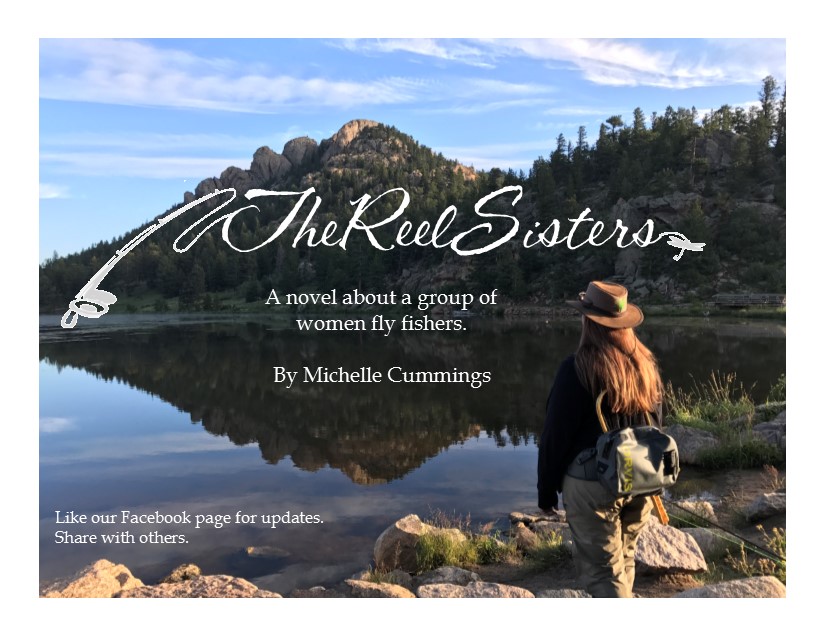 The Reel Sisters

A novel about a group of women fly fishers.

By Michelle Cummings

Like our Facebook page for updates.
Share with others.